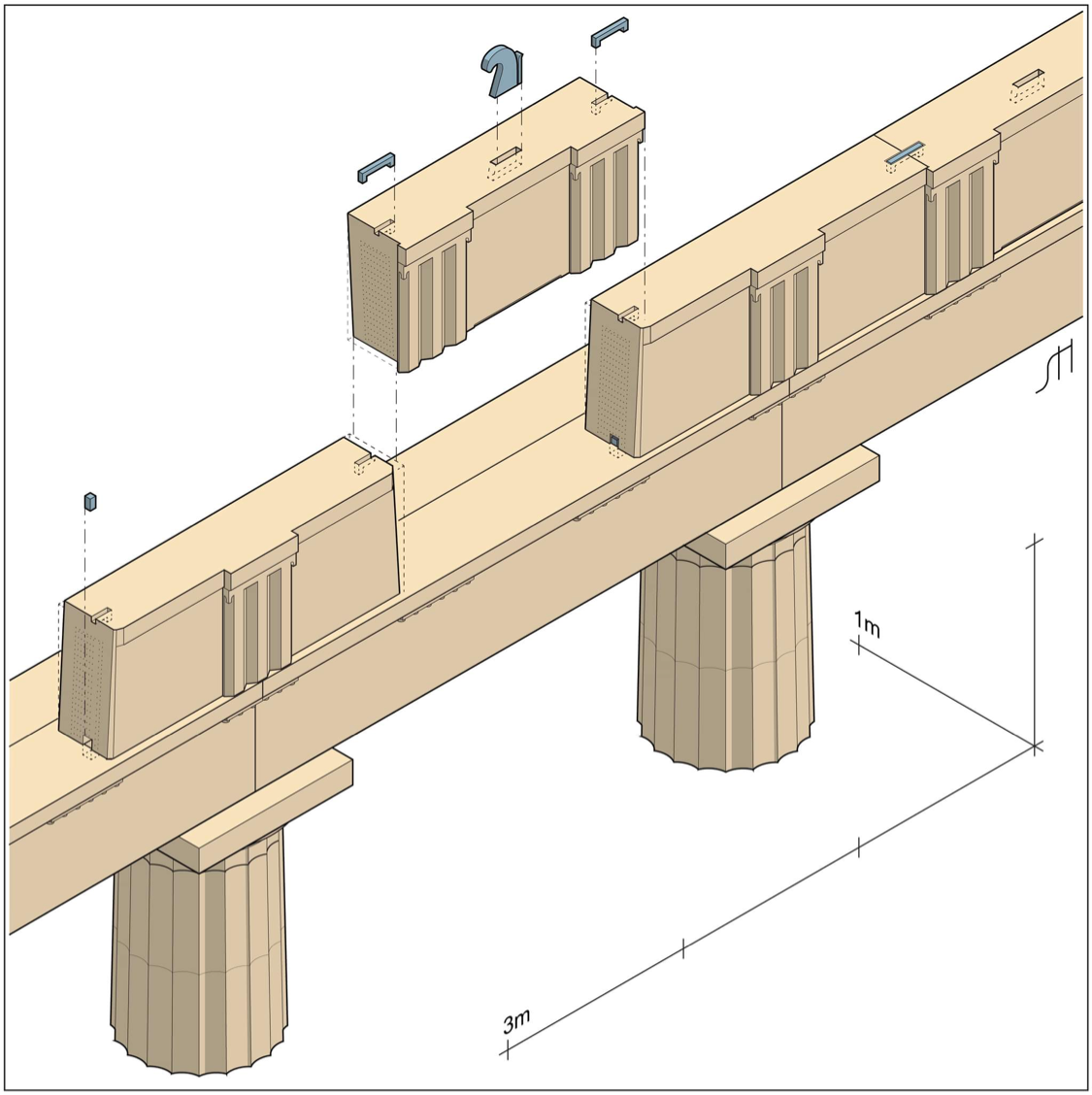 1m

3m